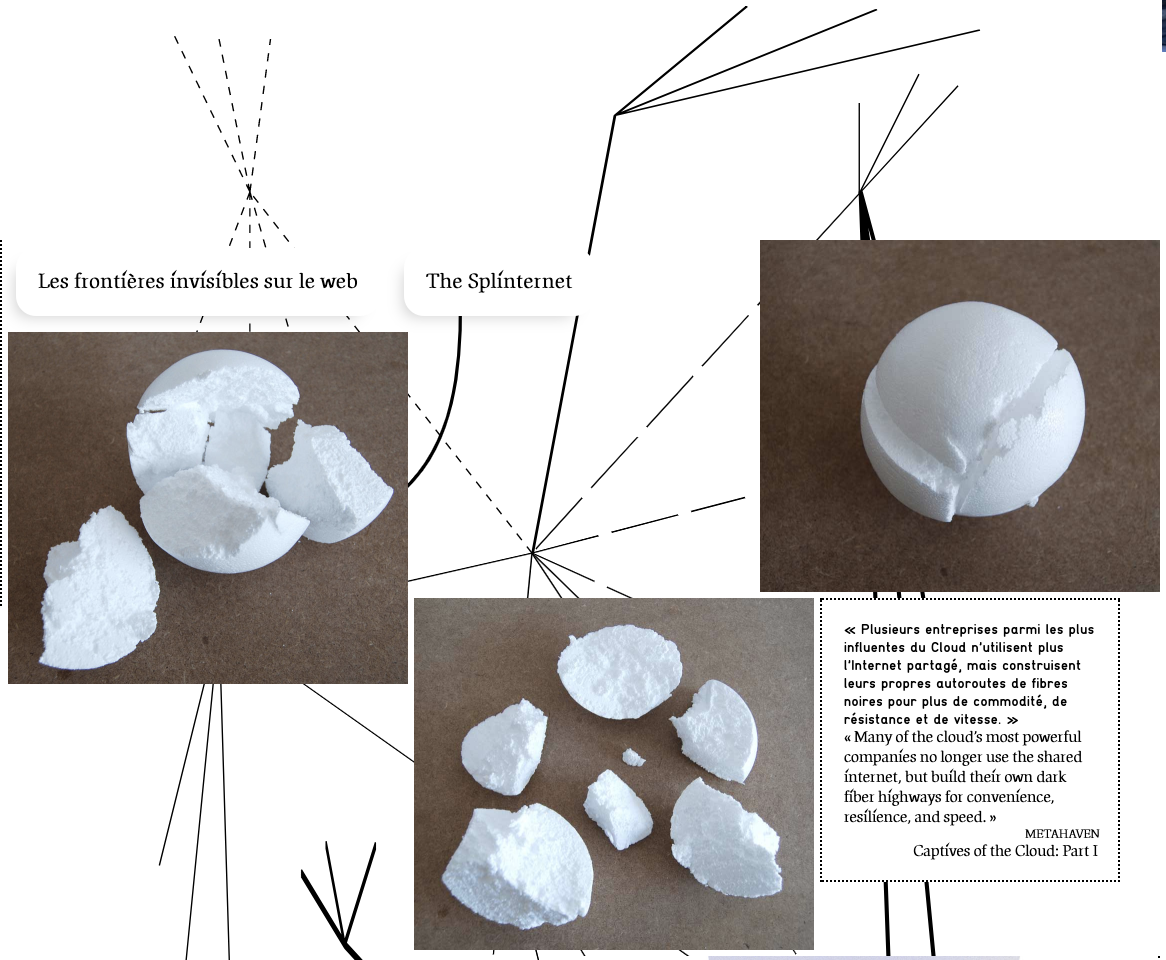 Les frontières invisibles sur le web

The Splinternet

« Plusieurs entreprises parmi les plus influentes du Cloud n'utilisent plus l'Internet partagé, mais construisent leurs propres autoroutes de fibres noires pour plus de commodité, de résistance et de vitesse. »
« Many of the cloud's most powerful companies no longer use the shared internet, but build their own dark fiber highways for convenience, resilience, and speed. »
METAHAVEN
Captives of the Cloud: Part I